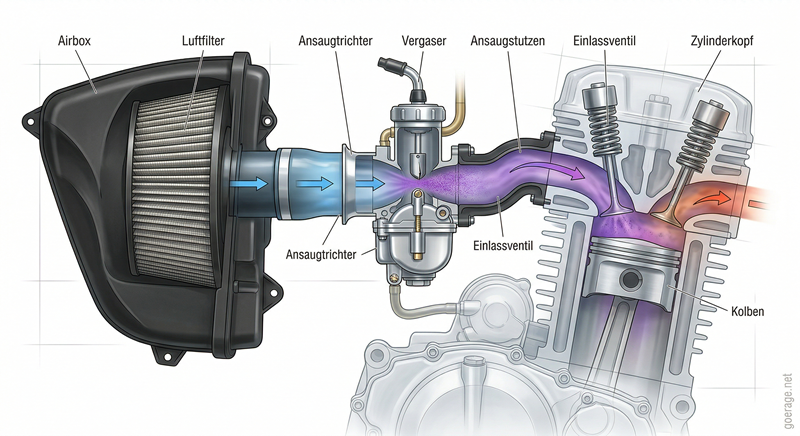 Airbox
Luftfilter
Ansaugtrichter
Vergaser
Ansaugstutzen
Einlassventil
Zylinderkopf
Ansaugtrichter
Einlassventil
Kolben
goerage.net